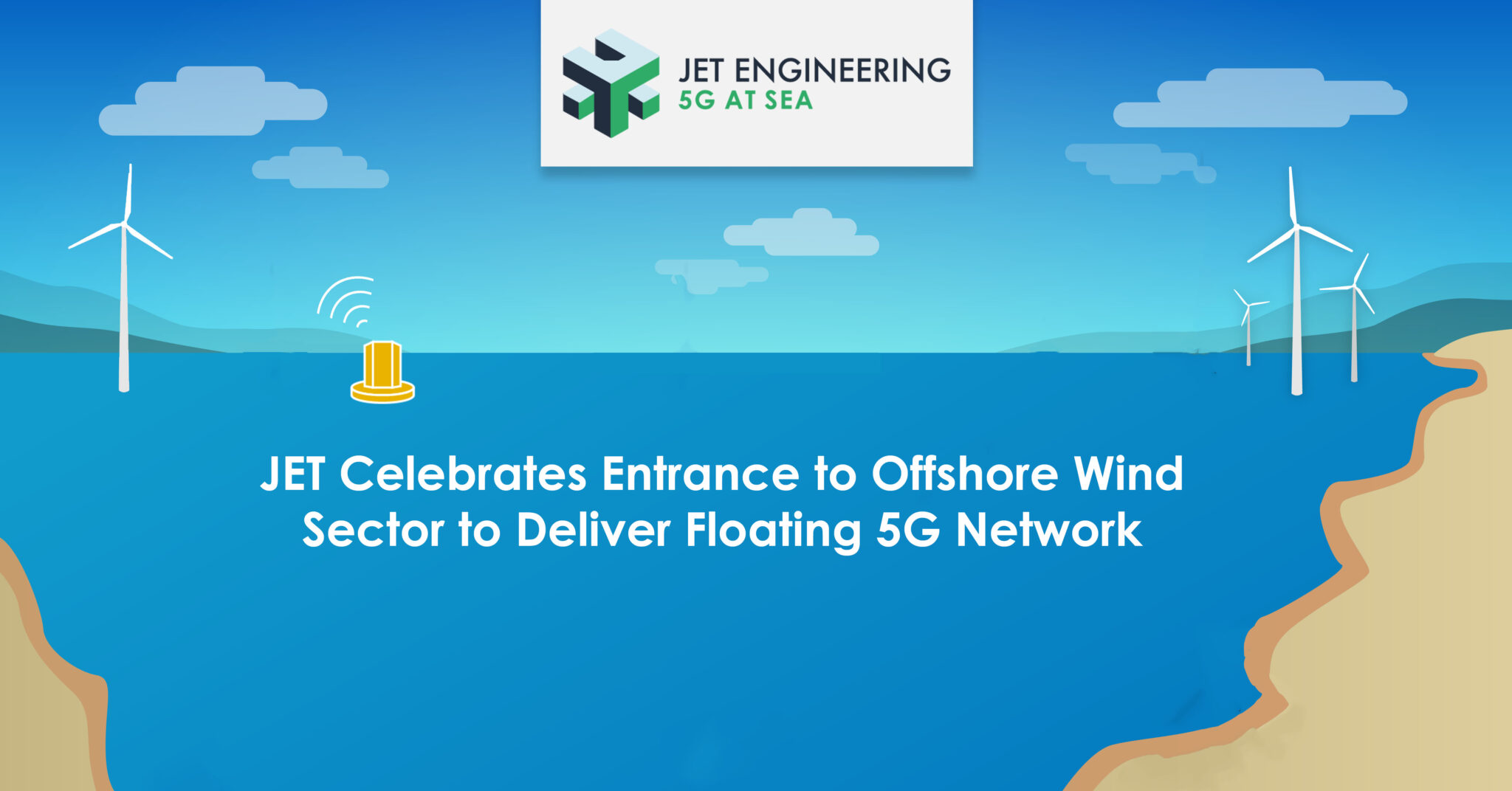 JET ENGINEERING
5G AT SEA

JET Celebrates Entrance to Offshore Wind Sector to Deliver Floating 5G Network